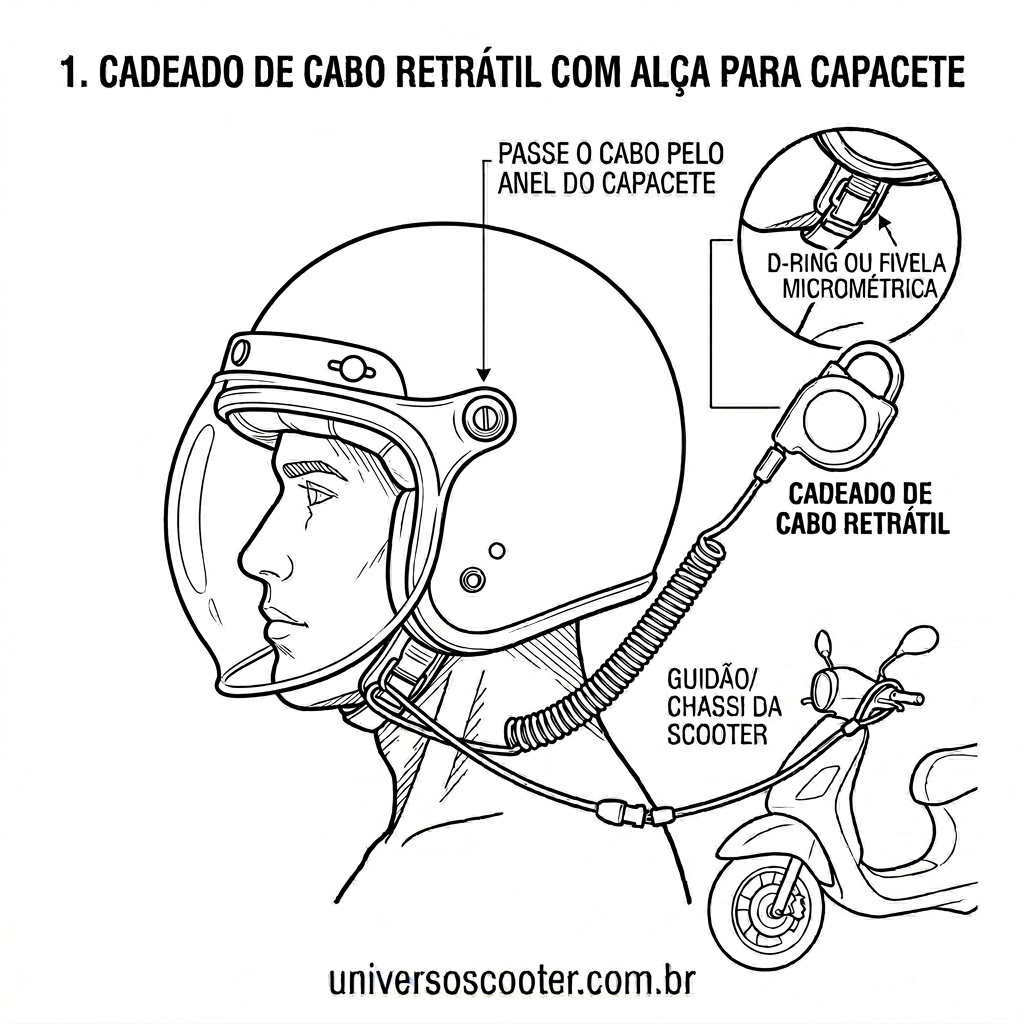 1. CADEADO DE CABO RETRÁTIL COM ALÇA PARA CAPACETE

PASSE O CABO PELO ANEL DO CAPACETE

D-RING OU FIVELA MICROMÉTRICA

CADEADO DE CABO RETRÁTIL

GUIDÃO/ CHASSI DA SCOOTER

universoscooter.com.br